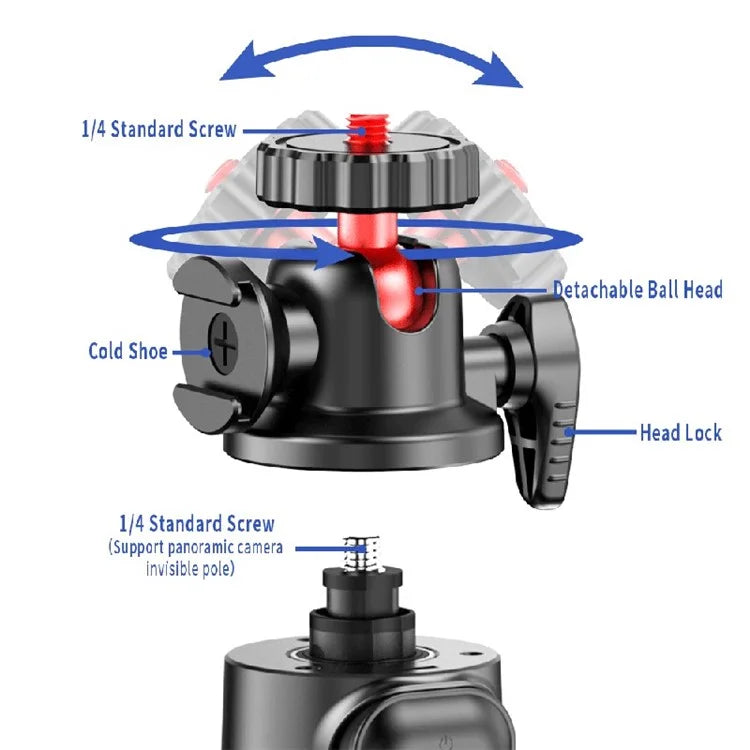 1/4 Standard Screw

Detachable Ball Head

Cold Shoe

Head Lock

1/4 Standard Screw
(Support panoramic camera invisible pole)