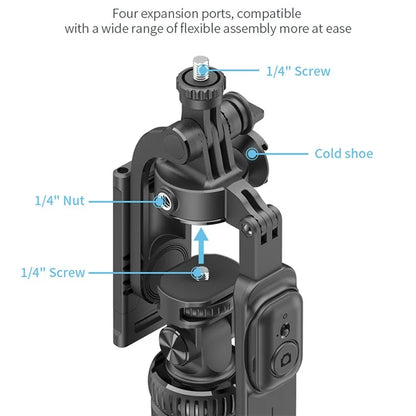 Four expansion ports, compatible with a wide range of flexible assembly more at ease

1/4" Screw

Cold shoe

1/4" Nut

1/4" Screw