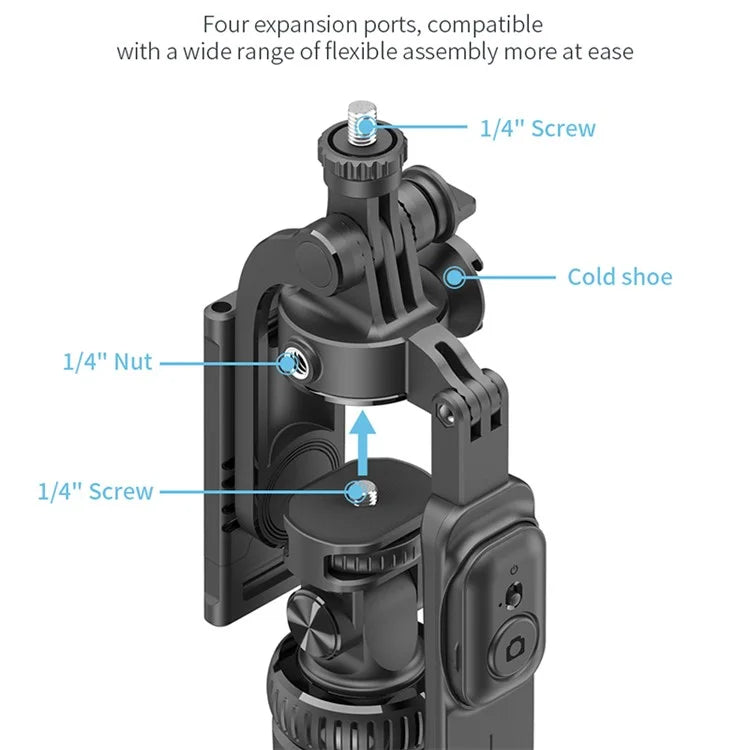 Four expansion ports, compatible with a wide range of flexible assembly more at ease

1/4" Screw

Cold shoe

1/4" Nut

1/4" Screw