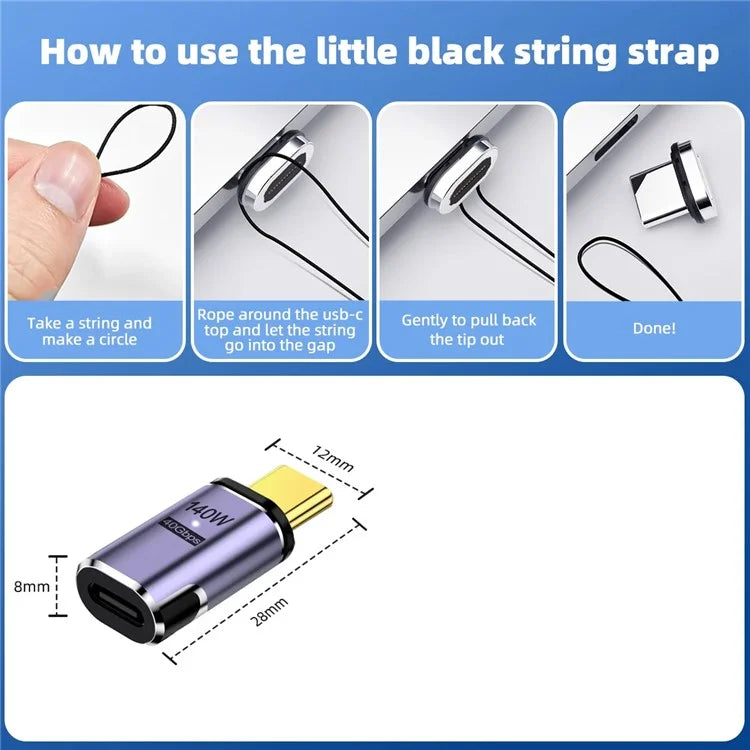 How to use the little black string strap

Take a string and make a circle

Rope around the usb-c top and let the string go into the gap

Gently to pull back the tip out

Done!

12mm

140W

40Gbps

8mm

28mm