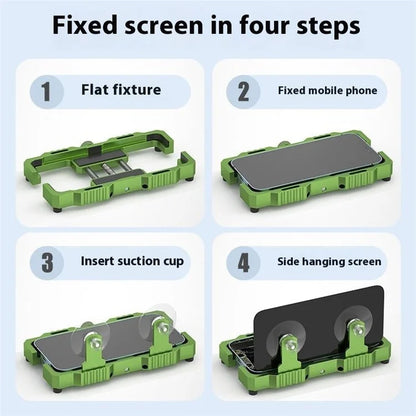 Fixed screen in four steps

1 Flat fixture

2 Fixed mobile phone

3 Insert suction cup

4 Side hanging screen