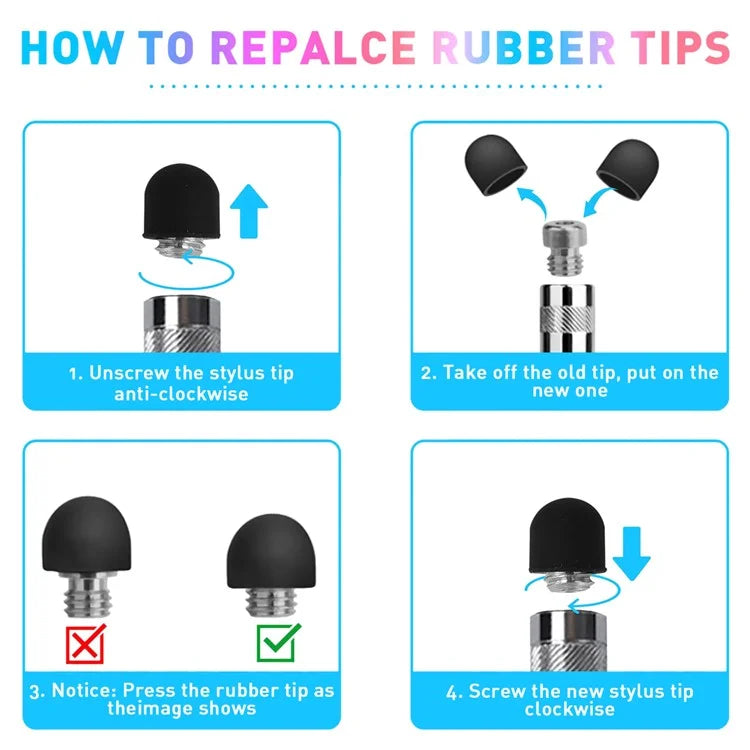 HOW TO REPALCE RUBBER TIPS

1. Unscrew the stylus tip anti-clockwise

2. Take off the old tip, put on the new one

3. Notice: Press the rubber tip as theimage shows

4. Screw the new stylus tip clockwise