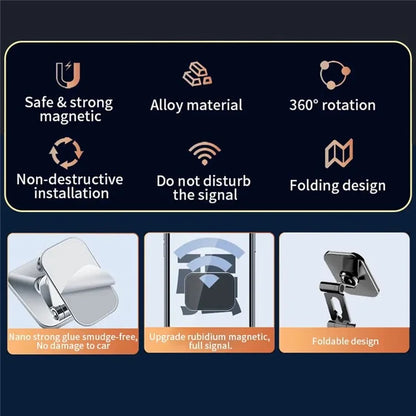 Safe & strong magnetic

Alloy material

360° rotation

Non-destructive installation

Do not disturb the signal

Folding design

Nano strong glue smudge-free, No damage to car

Upgrade rubidium magnetic, full signal.

Foldable design