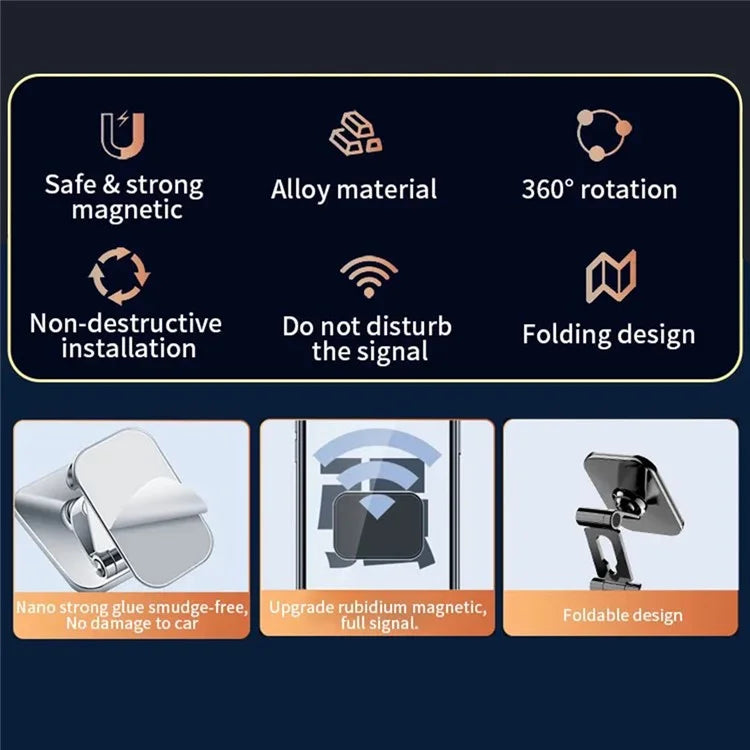 Safe & strong magnetic

Alloy material

360° rotation

Non-destructive installation

Do not disturb the signal

Folding design

Nano strong glue smudge-free, No damage to car

Upgrade rubidium magnetic, full signal.

Foldable design