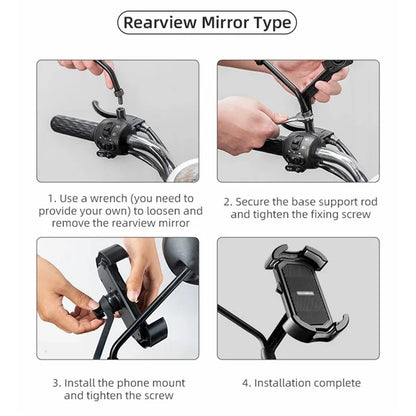 Rearview Mirror Type

1. Use a wrench (you need to provide your own) to loosen and remove the rearview mirror

2. Secure the base support rod and tighten the fixing screw

3. Install the phone mount and tighten the screw

4. Installation complete