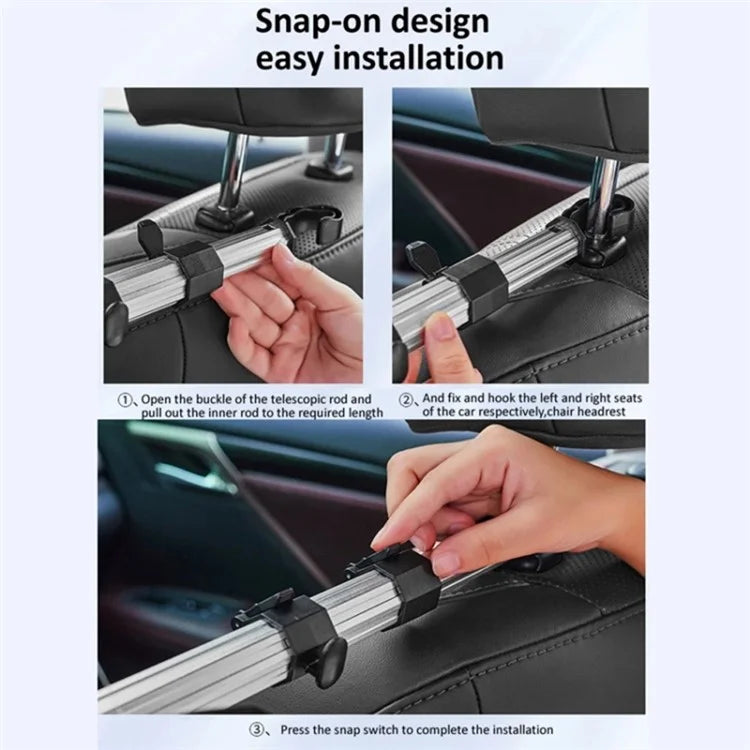 Snap-on design
easy installation

①、Open the buckle of the telescopic rod and pull out the inner rod to the required length

②、And fix and hook the left and right seats of the car respectively,chair headrest

③、 Press the snap switch to complete the installation