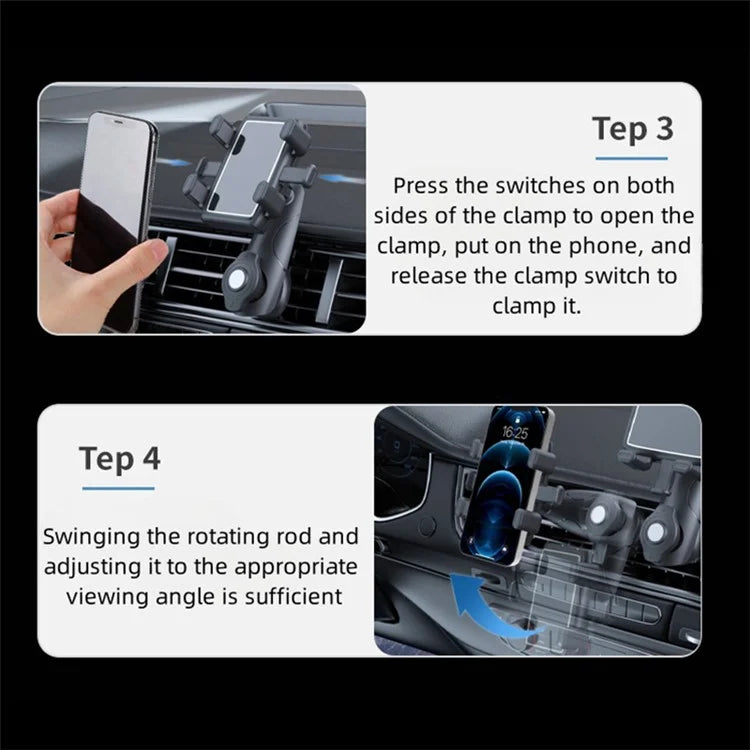 Tep 3

Press the switches on both sides of the clamp to open the clamp, put on the phone, and release the clamp switch to clamp it.

Tep 4

Swinging the rotating rod and adjusting it to the appropriate viewing angle is sufficient

16:25