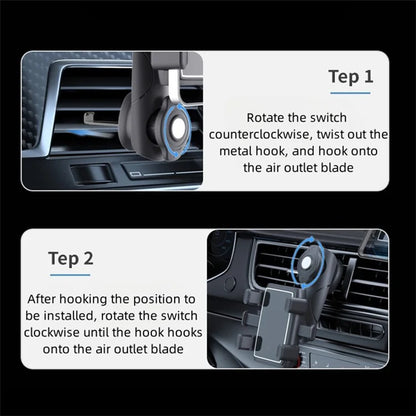 Tep 1

Rotate the switch counterclockwise, twist out the metal hook, and hook onto the air outlet blade

Tep 2

After hooking the position to be installed, rotate the switch clockwise until the hook hooks onto the air outlet blade