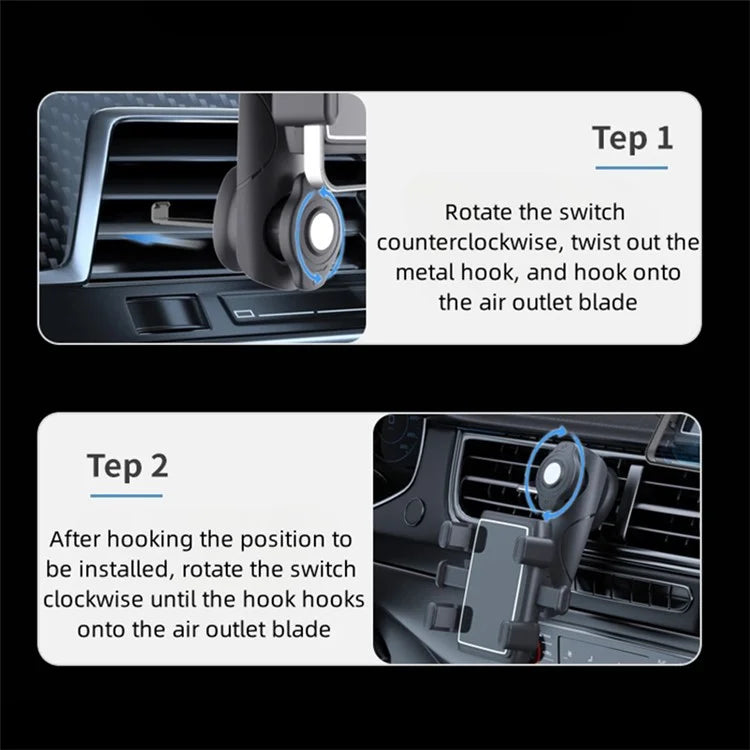 Tep 1

Rotate the switch counterclockwise, twist out the metal hook, and hook onto the air outlet blade

Tep 2

After hooking the position to be installed, rotate the switch clockwise until the hook hooks onto the air outlet blade