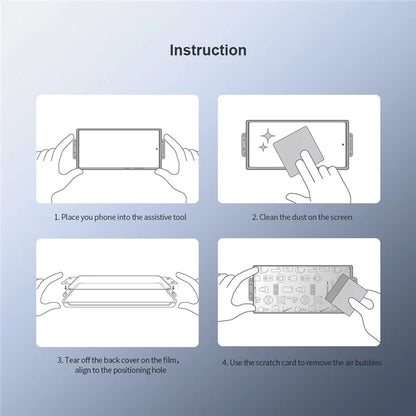 Instruction

1. Place you phone into the assistive tool

2. Clean the dust on the screen

3. Tear off the back cover on the film, align to the positioning hole

4. Use the scratch card to remove the air bubbles