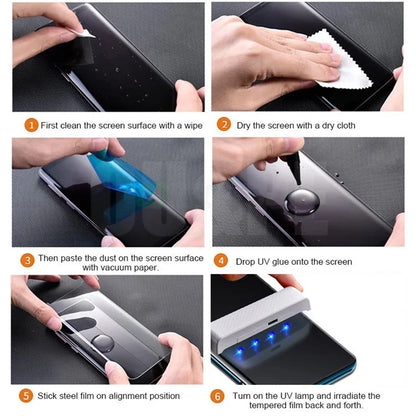 1 First clean the screen surface with a wipe

2 Dry the screen with a dry cloth

3 Then paste the dust on the screen surface with vacuum paper.

4 Drop UV glue onto the screen

5 Stick steel film on alignment position

6 Turn on the UV lamp and irradiate the tempered film back and forth.