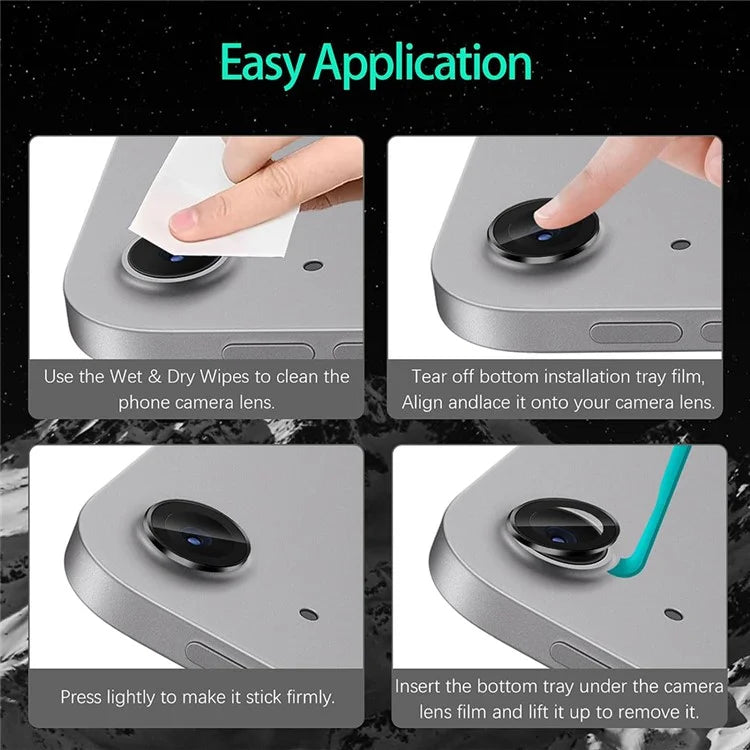 Easy Application

Use the Wet & Dry Wipes to clean the phone camera lens.

Tear off bottom installation tray film, Align andlace it onto your camera lens.

Press lightly to make it stick firmly.

Insert the bottom tray under the camera lens film and lift it up to remove it.