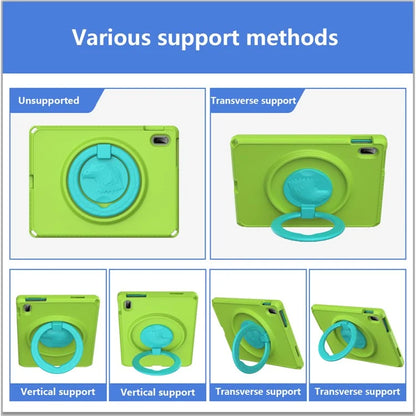 Various support methods

Unsupported

Transverse support

Vertical support

Vertical support

Transverse support

Transverse support