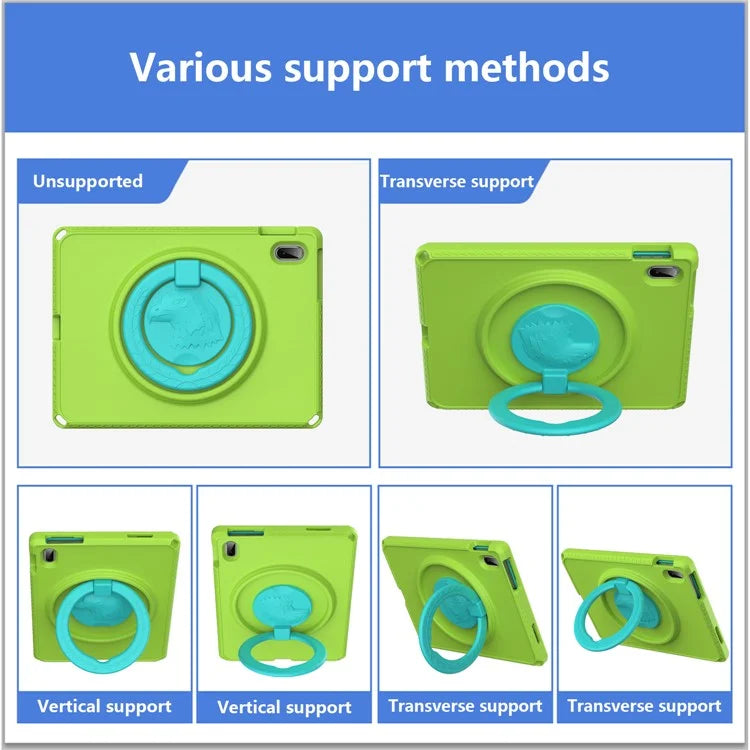 Various support methods

Unsupported

Transverse support

Vertical support

Vertical support

Transverse support

Transverse support