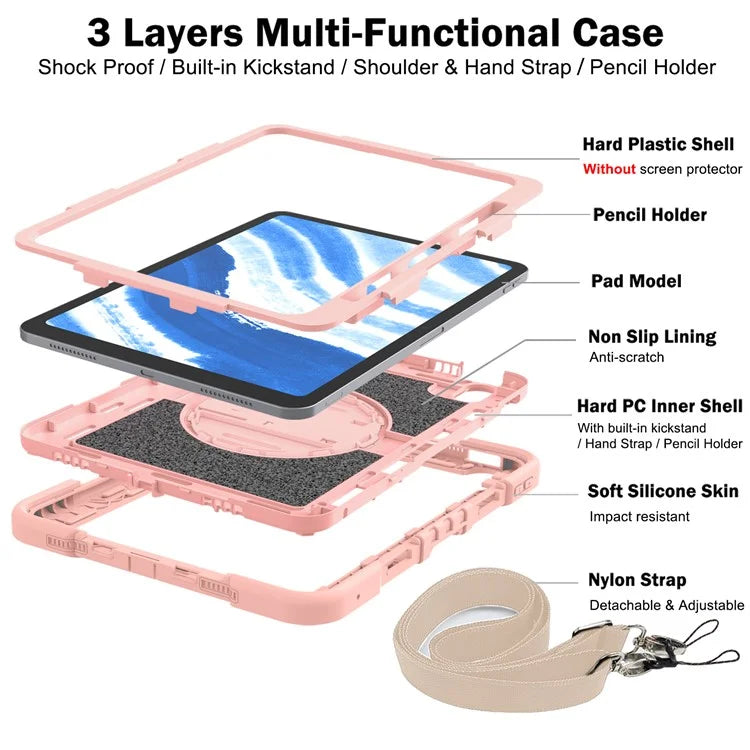 3 Layers Multi-Functional Case
Shock Proof / Built-in Kickstand / Shoulder & Hand Strap / Pencil Holder

Hard Plastic Shell
Without screen protector

Pencil Holder

Pad Model

Non Slip Lining
Anti-scratch

Hard PC Inner Shell
With built-in kickstand / Hand Strap / Pencil Holder

Soft Silicone Skin
Impact resistant

Nylon Strap
Detachable & Adjustable