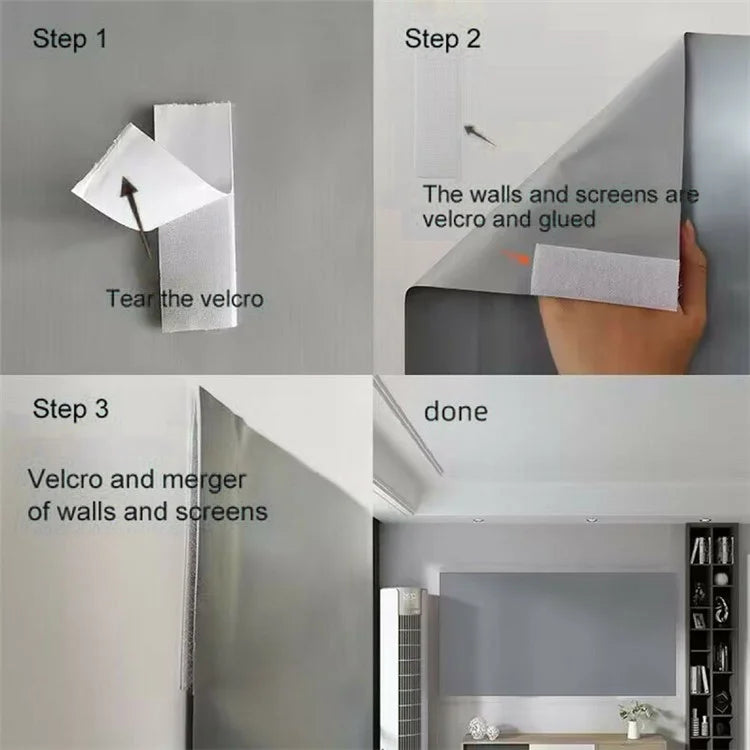 Step 1

Tear the velcro

Step 2

The walls and screens are velcro and glued

Step 3

Velcro and merger of walls and screens

done