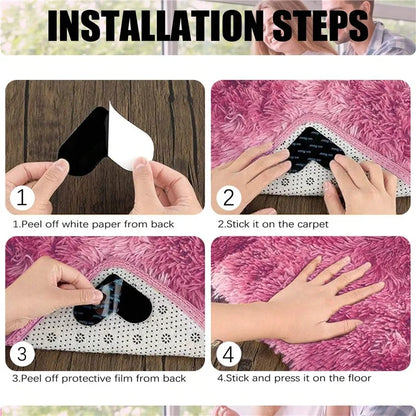 INSTALLATION STEPS

1

1.Peel off white paper from back

2

2.Stick it on the carpet

3

3.Peel off protective film from back

4

4.Stick and press it on the floor