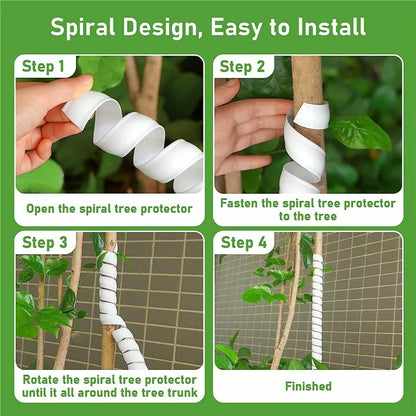 Spiral Design, Easy to Install

Step 1

Open the spiral tree protector

Step 2

Fasten the spiral tree protector to the tree

Step 3

Rotate the spiral tree protector until it all around the tree trunk

Step 4

Finished