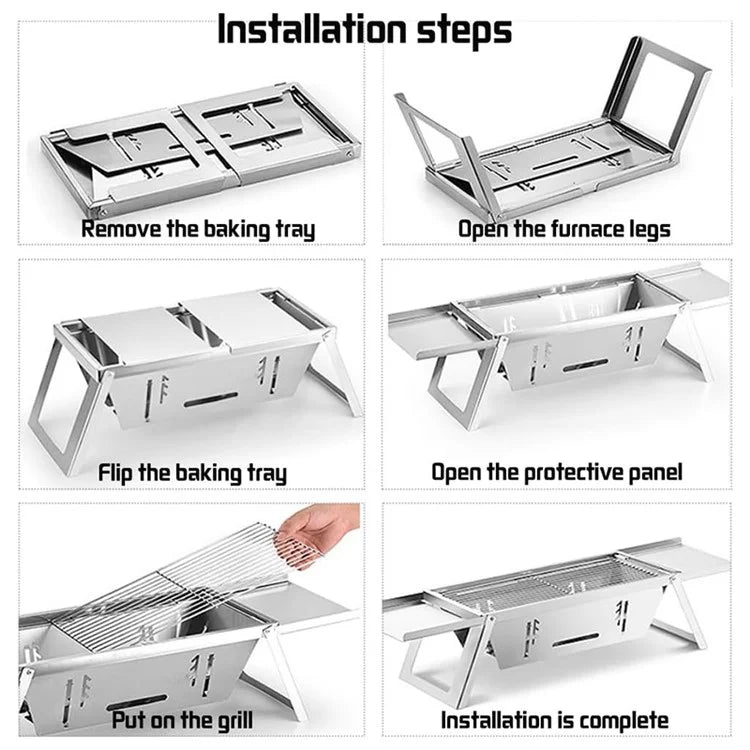 Installation steps

Remove the baking tray

Open the furnace legs

Flip the baking tray

Open the protective panel

Put on the grill

Installation is complete