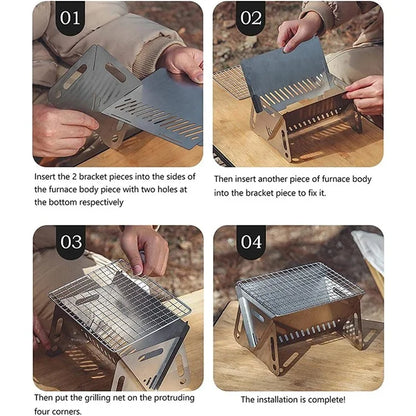 01

Insert the 2 bracket pieces into the sides of the furnace body piece with two holes at the bottom respectively

02

Then insert another piece of furnace body into the bracket piece to fix it.

03

Then put the grilling net on the protruding four corners.

04

The installation is complete!