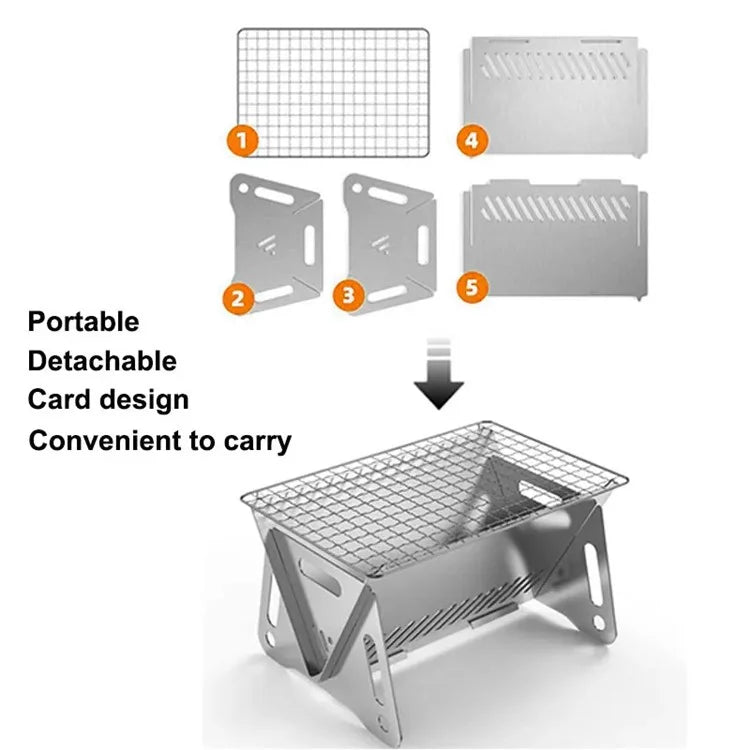 1

4

2

3

5

Portable
Detachable
Card design
Convenient to carry