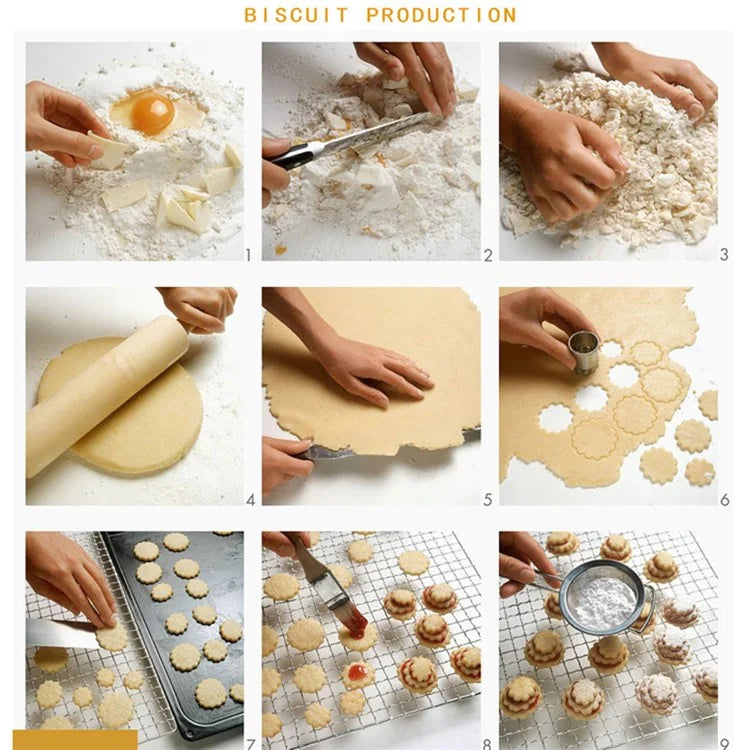 BISCUIT PRODUCTION

1

2

3

4

5

6

7

8

9