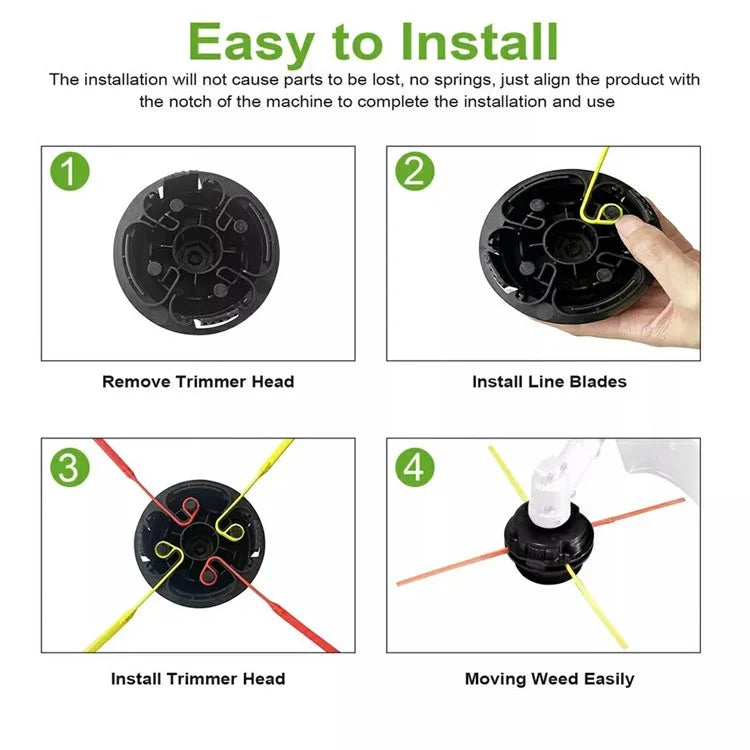 Easy to Install

The installation will not cause parts to be lost, no springs, just align the product with the notch of the machine to complete the installation and use

1

Remove Trimmer Head

2

Install Line Blades

3

Install Trimmer Head

4

Moving Weed Easily