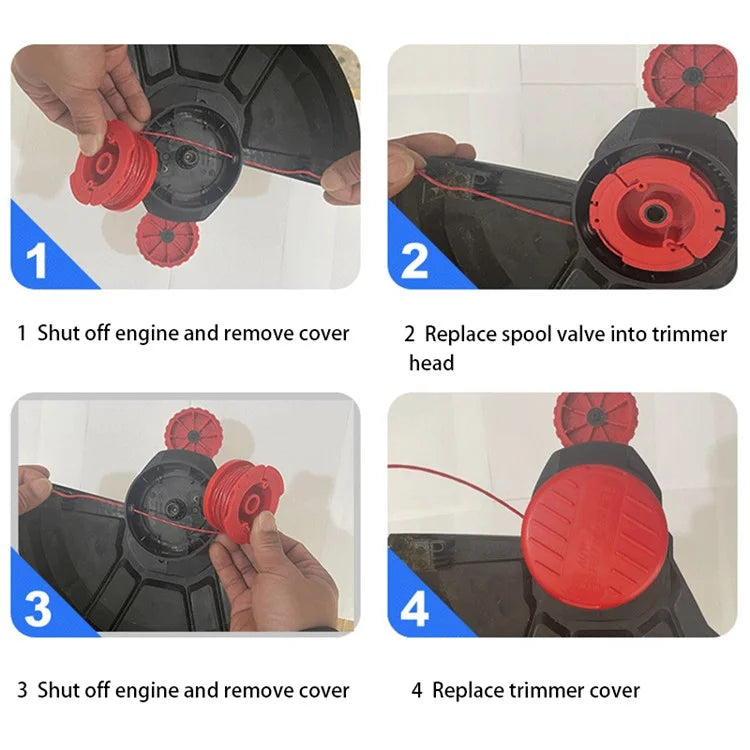 1

1 Shut off engine and remove cover

2

2 Replace spool valve into trimmer head

3

3 Shut off engine and remove cover

4

4 Replace trimmer cover