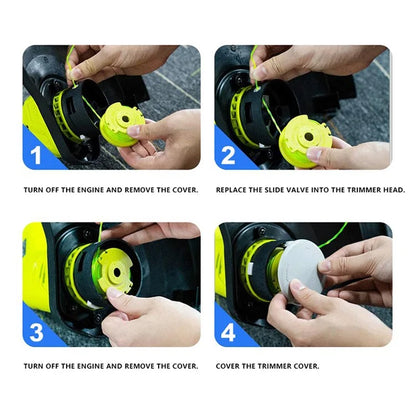 1

TURN OFF THE ENGINE AND REMOVE THE COVER.

2

REPLACE THE SLIDE VALVE INTO THE TRIMMER HEAD.

3

TURN OFF THE ENGINE AND REMOVE THE COVER.

4

COVER THE TRIMMER COVER.