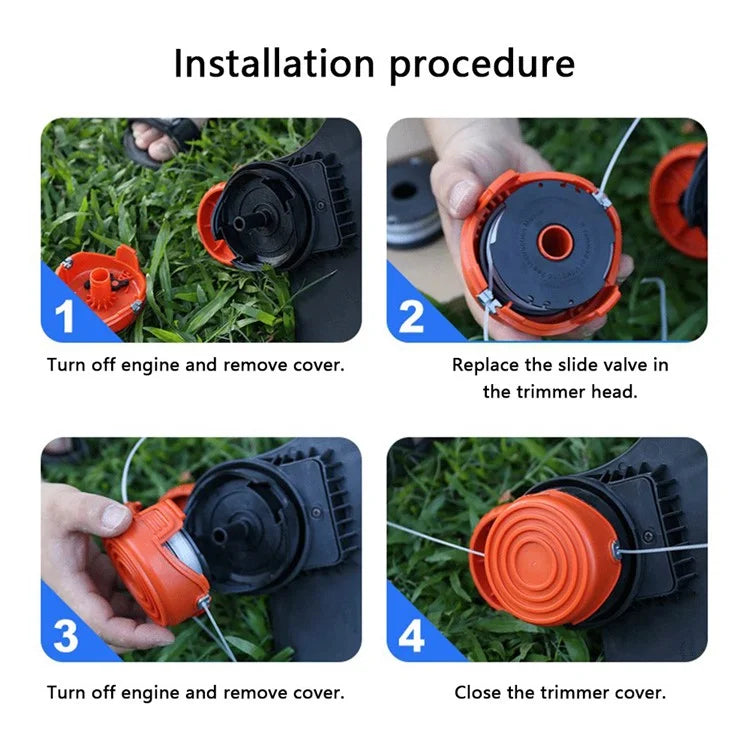 Installation procedure

1

Turn off engine and remove cover.

2

Replace the slide valve in the trimmer head.

3

Turn off engine and remove cover.

4

Close the trimmer cover.