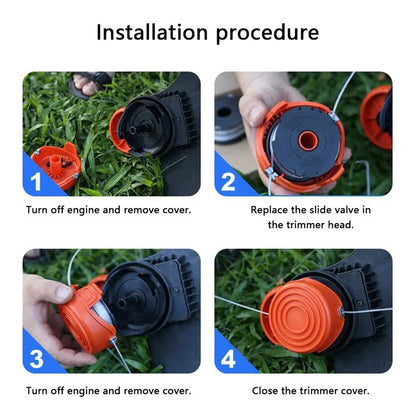 Installation procedure

1

Turn off engine and remove cover.

2

Replace the slide valve in the trimmer head.

3

Turn off engine and remove cover.

4

Close the trimmer cover.