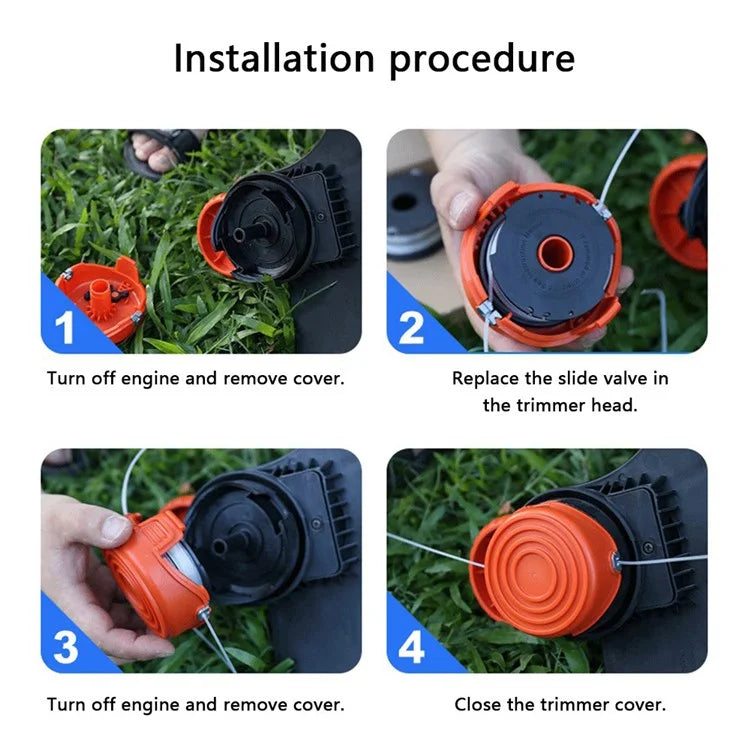 Installation procedure

1

Turn off engine and remove cover.

2

Replace the slide valve in the trimmer head.

3

Turn off engine and remove cover.

4

Close the trimmer cover.