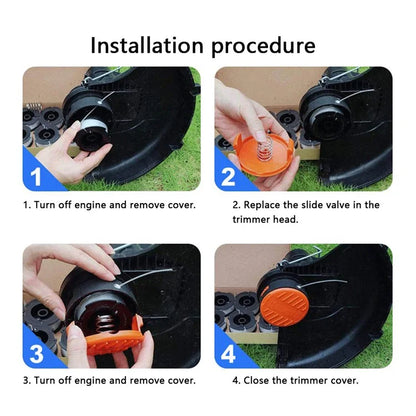 Installation procedure

1

1. Turn off engine and remove cover.

2

2. Replace the slide valve in the trimmer head.

3

3. Turn off engine and remove cover.

4

4. Close the trimmer cover.