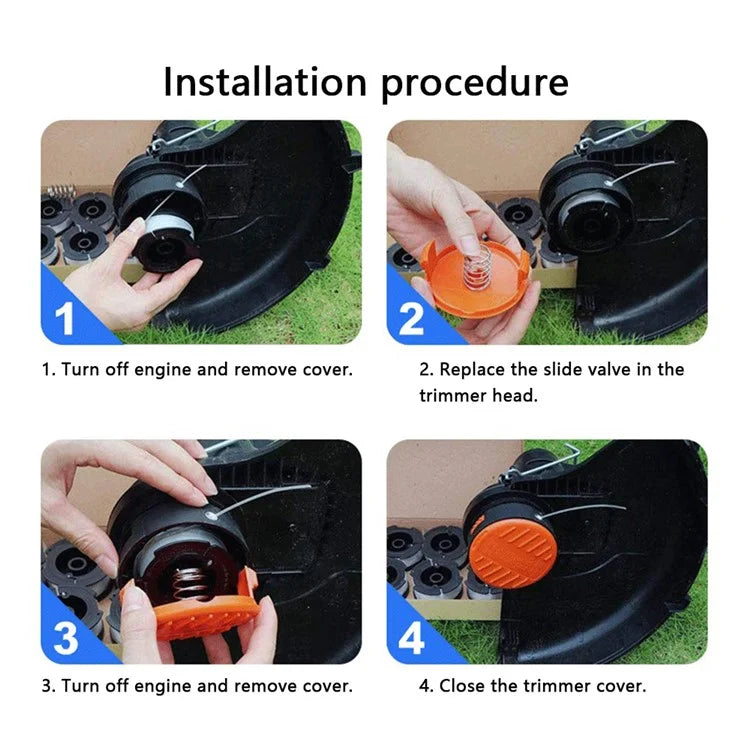 Installation procedure

1

1. Turn off engine and remove cover.

2

2. Replace the slide valve in the trimmer head.

3

3. Turn off engine and remove cover.

4

4. Close the trimmer cover.