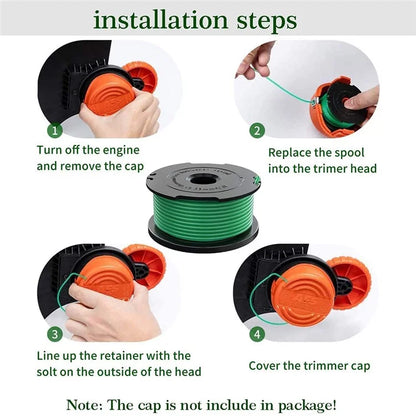 installation steps

1

Turn off the engine and remove the cap

2

Replace the spool into the trimer head

3

Line up the retainer with the solt on the outside of the head

4

Cover the trimmer cap

Note: The cap is not include in package!