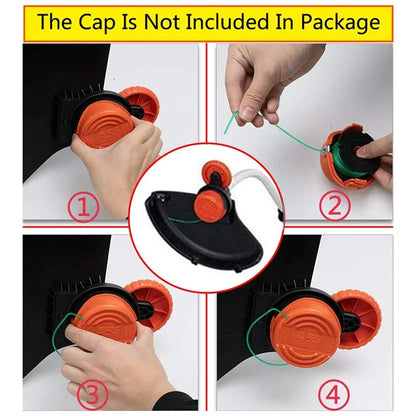 The Cap Is Not Included In Package

①

②

③

④