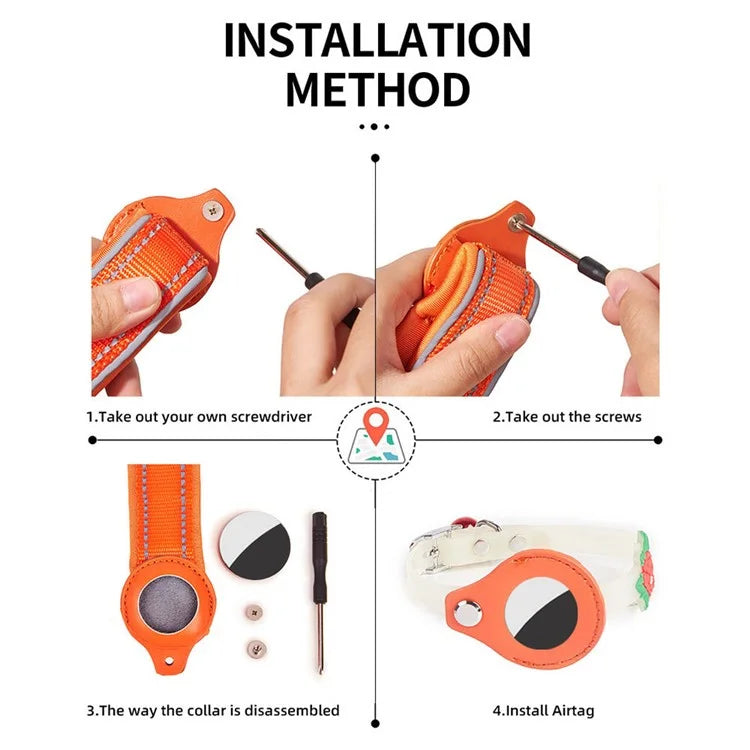 INSTALLATION METHOD

1.Take out your own screwdriver

2.Take out the screws

3.The way the collar is disassembled

4.Install Airtag