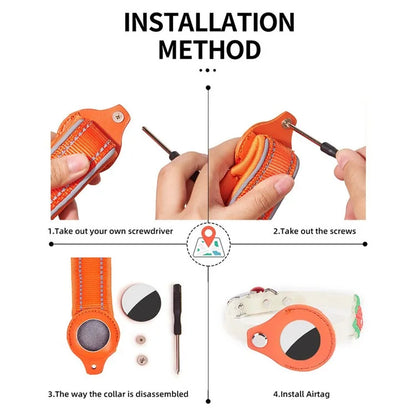 INSTALLATION METHOD

1.Take out your own screwdriver

2.Take out the screws

3.The way the collar is disassembled

4.Install Airtag