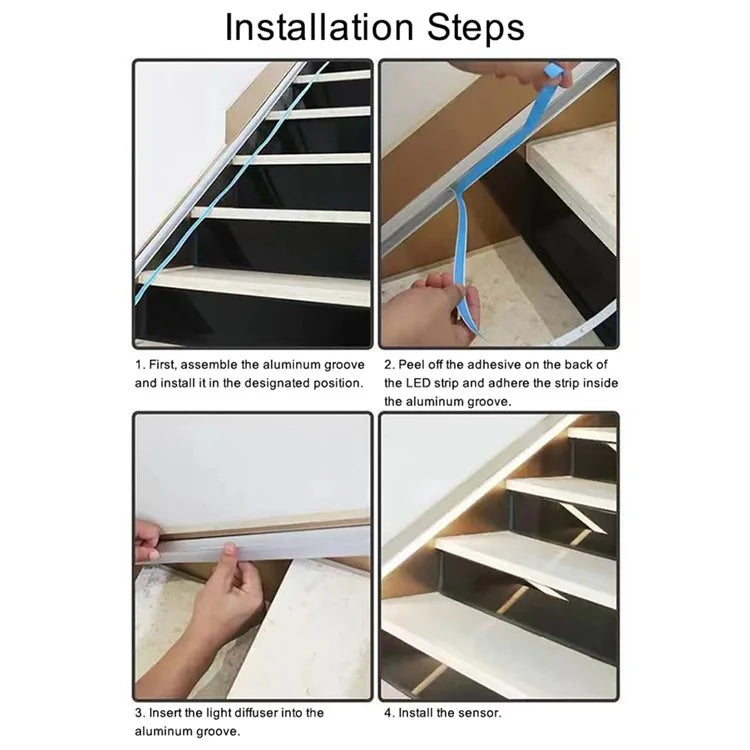 Installation Steps

1. First, assemble the aluminum groove and install it in the designated position.

2. Peel off the adhesive on the back of the LED strip and adhere the strip inside the aluminum groove.

3. Insert the light diffuser into the aluminum groove.

4. Install the sensor.