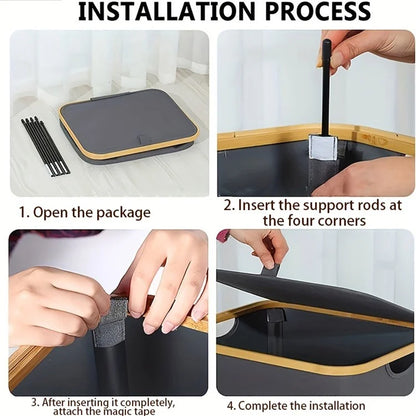 INSTALLATION PROCESS

1. Open the package

2. Insert the support rods at the four corners

3. After inserting it completely, attach the magic tape

4. Complete the installation