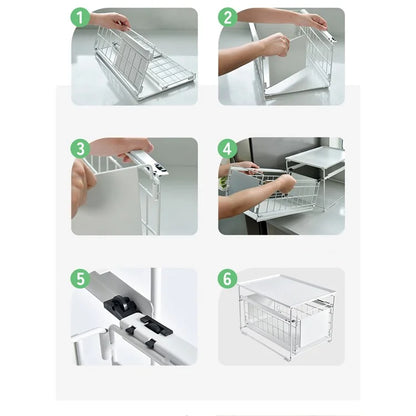 1
2
3
4
5
6