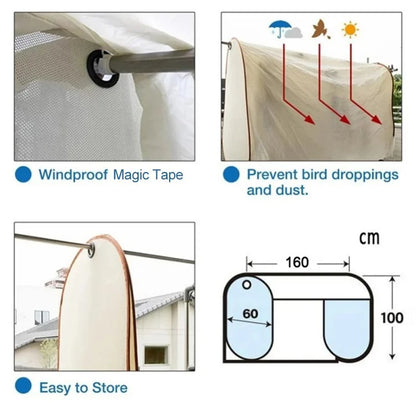 Windproof Magic Tape

Prevent bird droppings and dust.

Easy to Store

cm

160

60

100