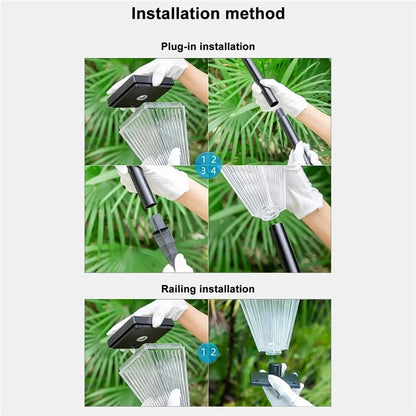 Installation method

Plug-in installation

1 2
3 4

Railing installation

1 2