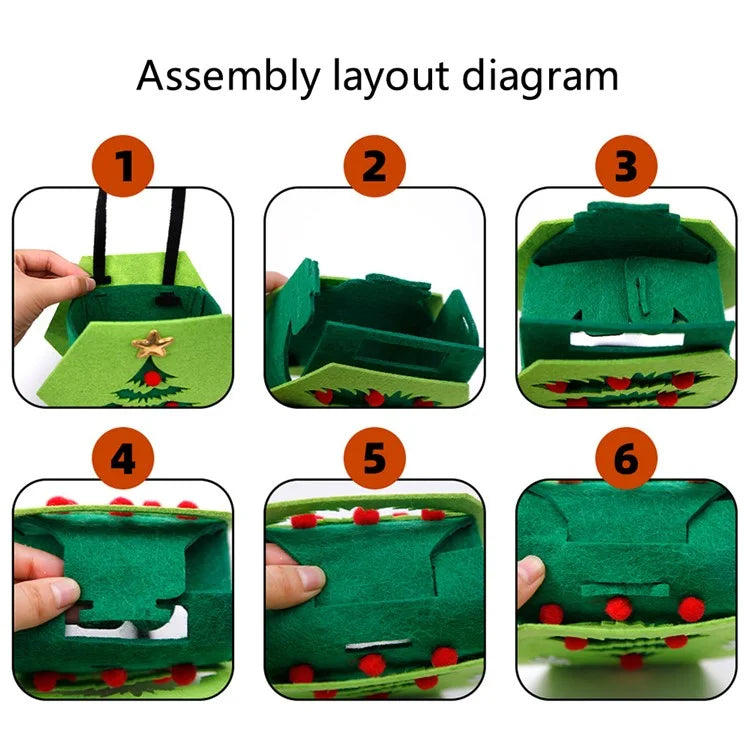 Assembly layout diagram

1

2

3

4

5

6