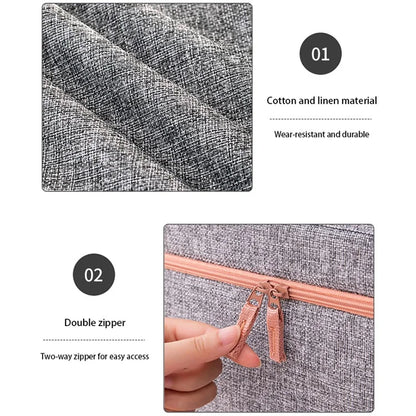 01

Cotton and linen material

Wear-resistant and durable

02

Double zipper

Two-way zipper for easy access