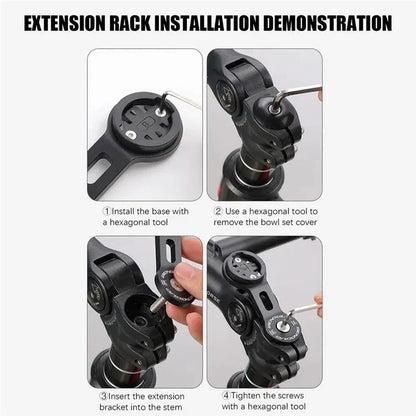 EXTENSION RACK INSTALLATION DEMONSTRATION

①Install the base with a hexagonal tool

② Use a hexagonal tool to remove the bowl set cover

③Insert the extension bracket into the stem

④Tighten the screws with a hexagonal tool