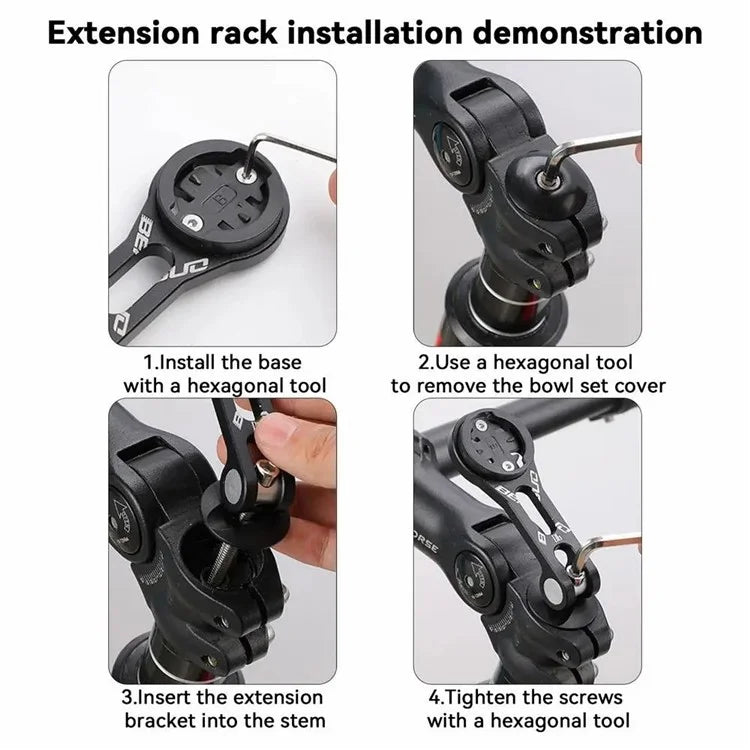 Extension rack installation demonstration

1.Install the base with a hexagonal tool

2.Use a hexagonal tool to remove the bowl set cover

3.Insert the extension bracket into the stem

4.Tighten the screws with a hexagonal tool