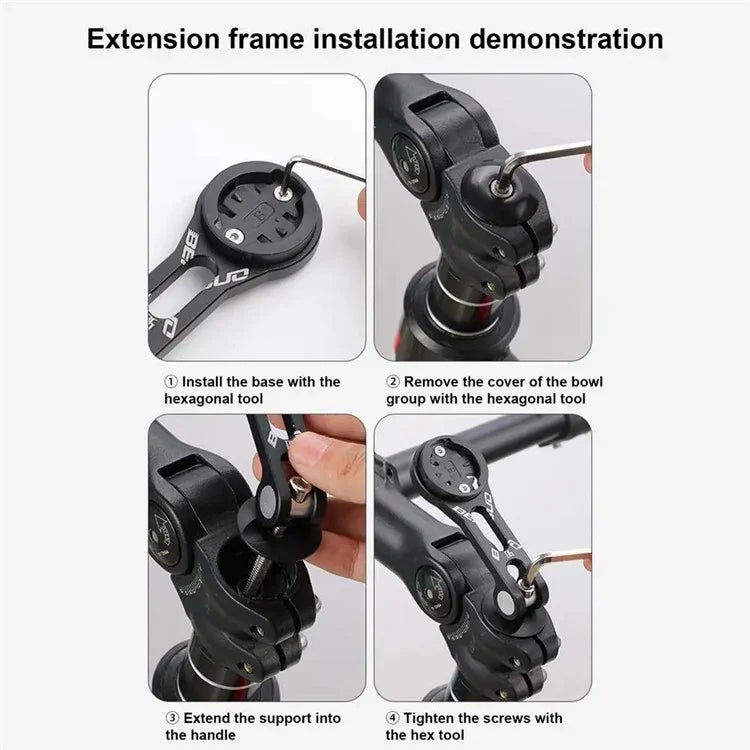 Extension frame installation demonstration

① Install the base with the hexagonal tool

② Remove the cover of the bowl group with the hexagonal tool

③ Extend the support into the handle

④ Tighten the screws with the hex tool