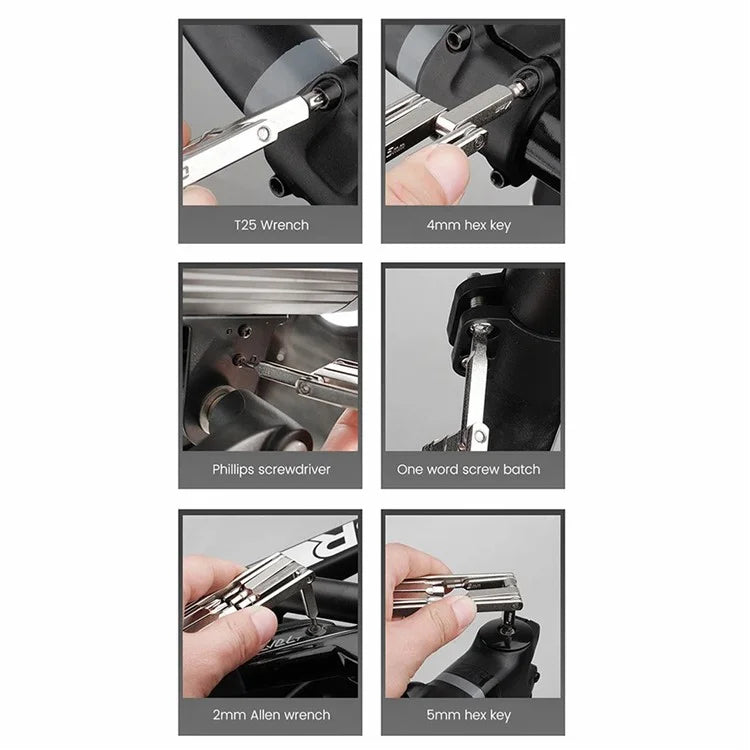 T25 Wrench

4mm hex key

Phillips screwdriver

One word screw batch

2mm Allen wrench

5mm hex key