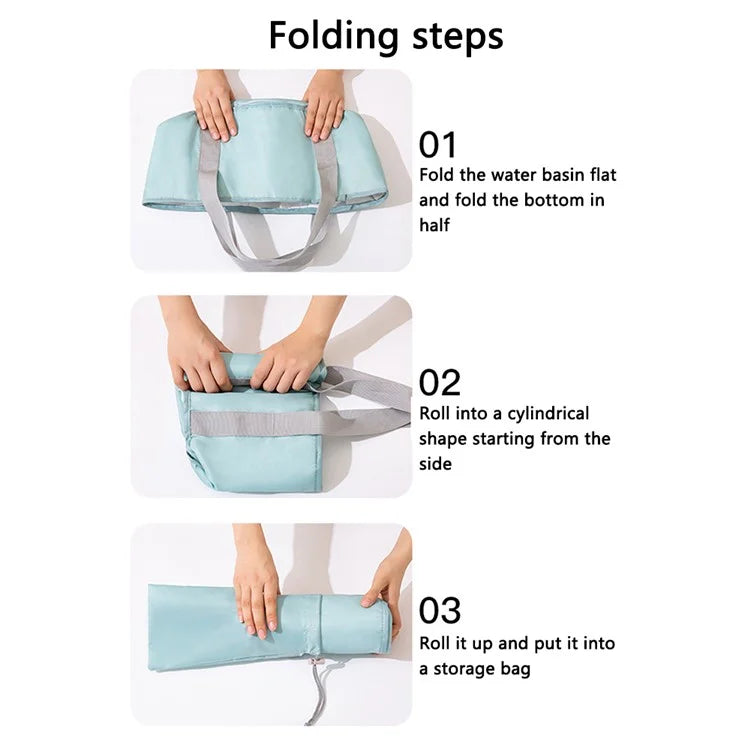 Folding steps

01
Fold the water basin flat and fold the bottom in half

02
Roll into a cylindrical shape starting from the side

03
Roll it up and put it into a storage bag